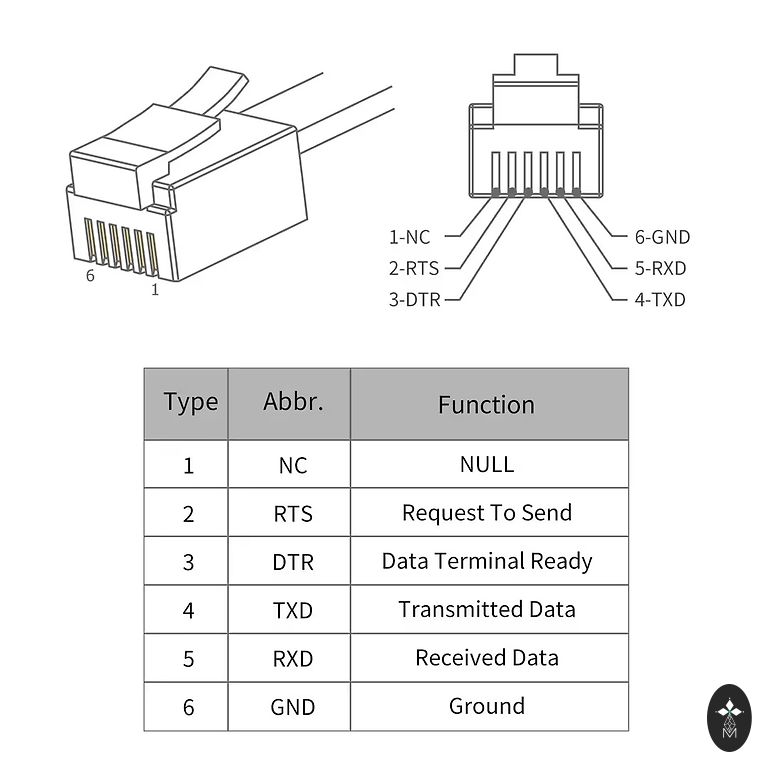 6
1

1-NC
2-RTS
3-DTR
6-GND
5-RXD
4-TXD

| Type | Abbr. | Function |
|---|---|---|
| 1 | NC | NULL |
| 2 | RTS | Request To Send |
| 3 | DTR | Data Terminal Ready |
| 4 | TXD | Transmitted Data |
| 5 | RXD | Received Data |
| 6 | GND | Ground |