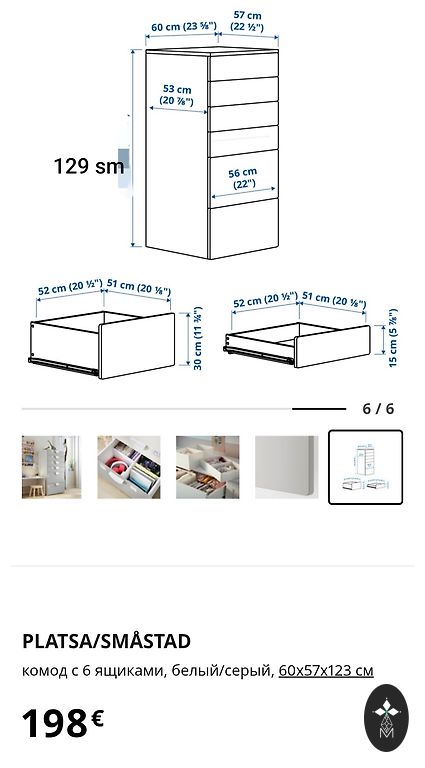 60 cm (23 ⅝")
57 cm (22 ½")

53 cm (20 ⅞")

129 sm

56 cm (22")

52 cm (20 ½")
51 cm (20 ⅛")
30 cm (11 ¾")

52 cm (20 ½")
51 cm (20 ⅛")
15 cm (5 ⅞")

6 / 6

PLATSA/SMÅSTAD

комод с 6 ящиками, белый/серый, 60x57x123 см

198€