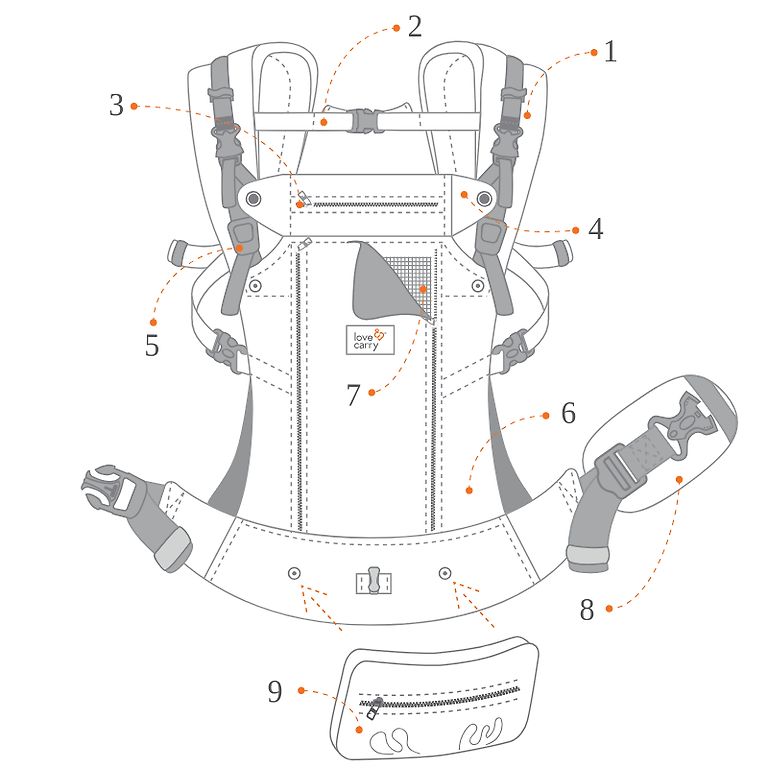 2
1
3
4
5
love & carry
7
6
8
9