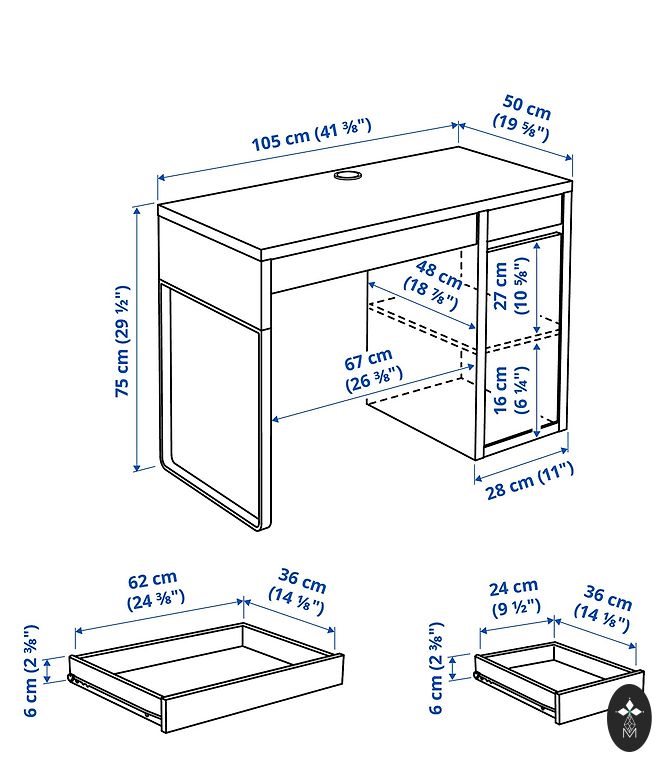 105 cm (41 ⅜")

50 cm (19 ⅝")

75 cm (29 ½")

48 cm (18 ⅞")

27 cm (10 ⅝")

67 cm (26 ⅜")

16 cm (6 ¼")

28 cm (11")

62 cm (24 ⅜")

36 cm (14 ⅛")

6 cm (2 ⅜")

24 cm (9 ½")

36 cm (14 ⅛")

6 cm (2 ⅜")