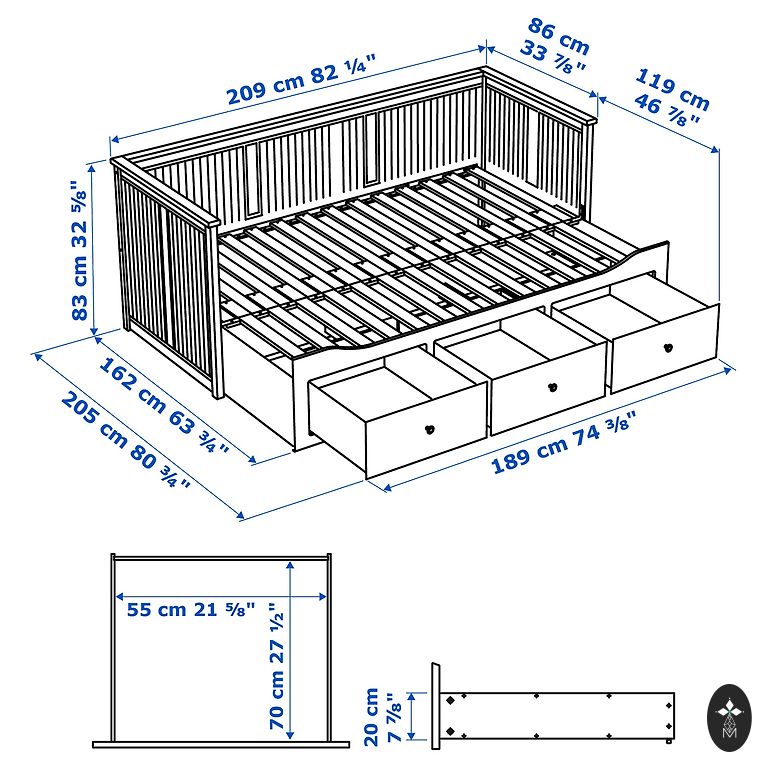 209 cm 82 ¼"

86 cm
33 ⅞"

119 cm
46 ⅞"

83 cm 32 ⅝"

162 cm 63 ¾"

205 cm 80 ¾"

189 cm 74 ⅜"

55 cm 21 ⅝"

70 cm 27 ½"

20 cm
7 ⅞"