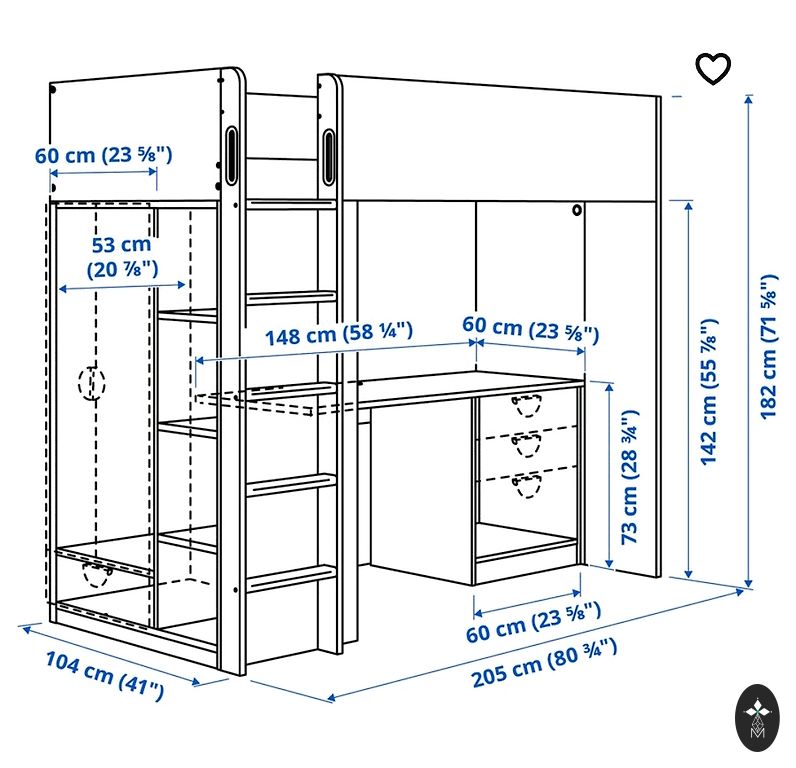 60 cm (23 ⅝")

53 cm (20 ⅞")

148 cm (58 ¼")

60 cm (23 ⅝")

73 cm (28 ¾")

142 cm (55 ⅞")

182 cm (71 ⅝")

60 cm (23 ⅝")

104 cm (41")

205 cm (80 ¾")