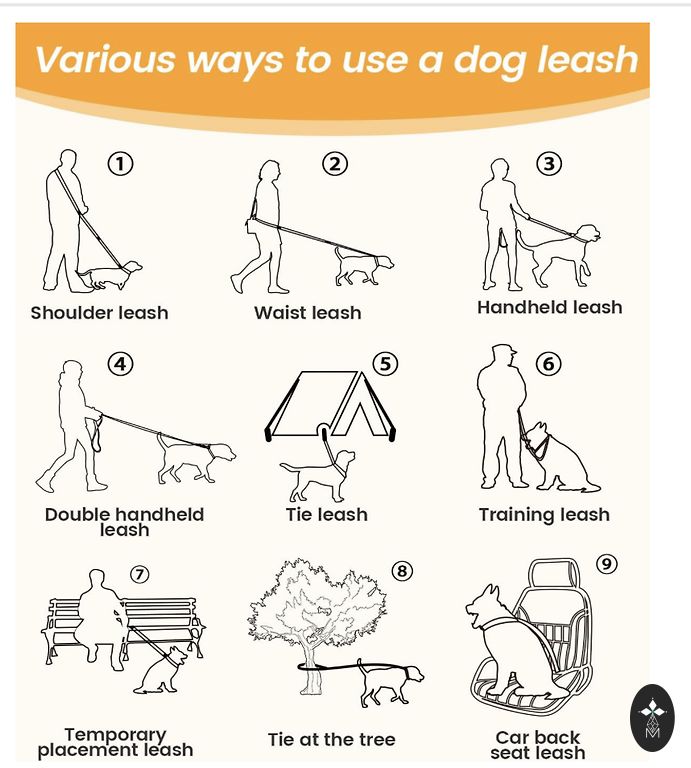 Various ways to use a dog leash

①
Shoulder leash

②
Waist leash

③
Handheld leash

④
Double handheld leash

⑤
Tie leash

⑥
Training leash

⑦
Temporary placement leash

⑧
Tie at the tree

⑨
Car back seat leash

M