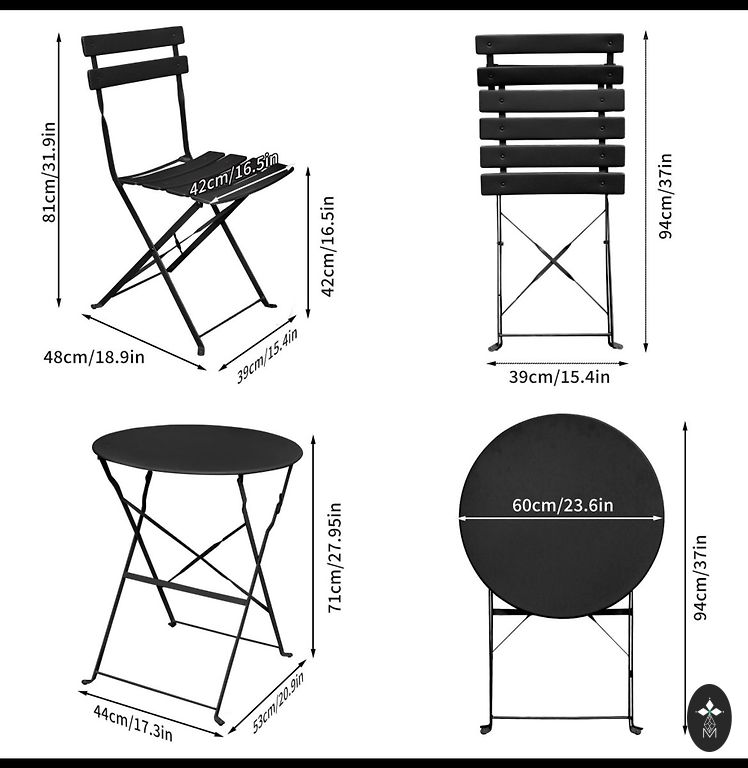 81cm/31.9in
42cm/16.5in
42cm/16.5in
48cm/18.9in
39cm/15.4in
94cm/37in
39cm/15.4in
71cm/27.95in
44cm/17.3in
53cm/20.9in
60cm/23.6in
94cm/37in