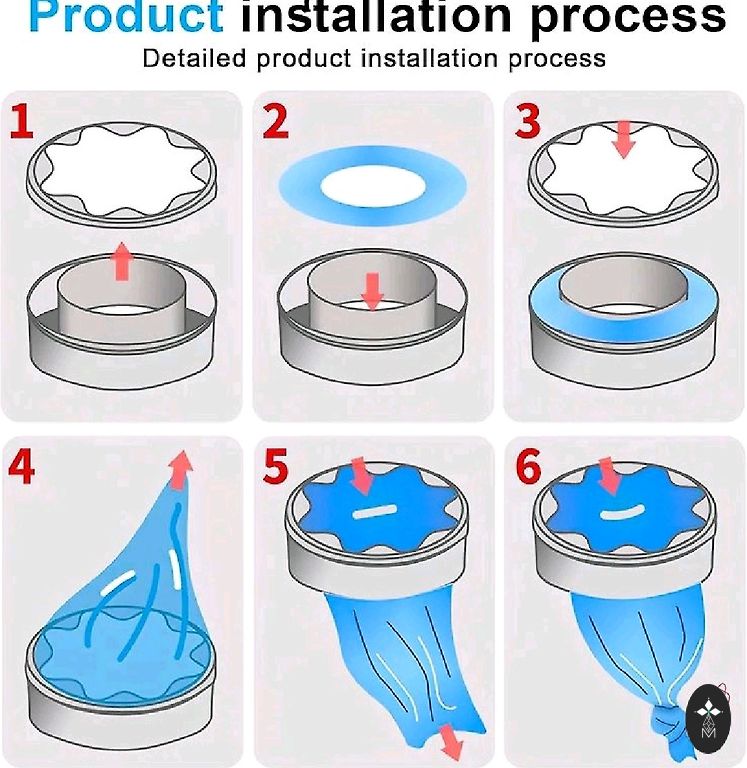 Product installation process
Detailed product installation process

1

2

3

4

5

6