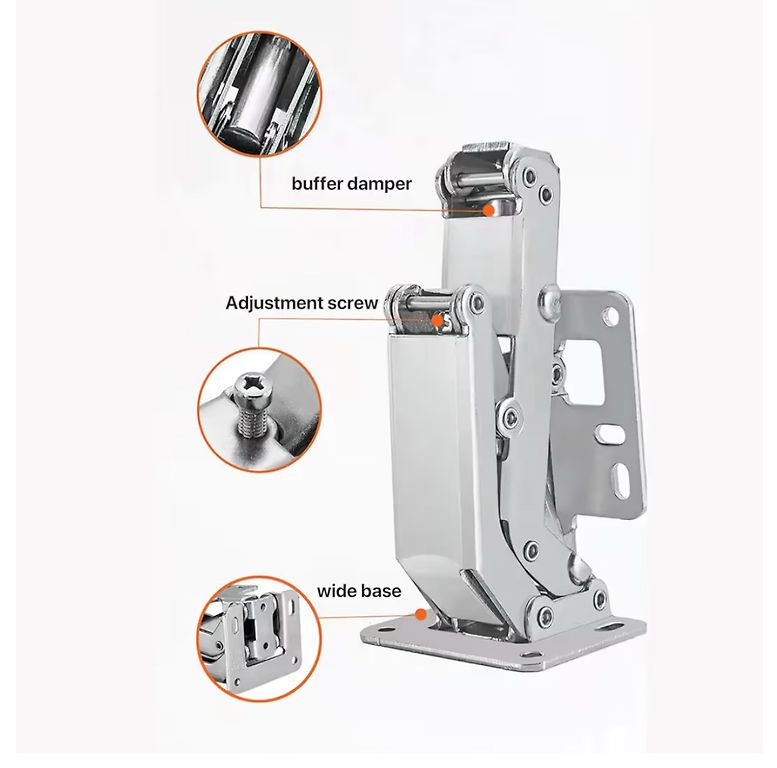 buffer damper

Adjustment screw

wide base