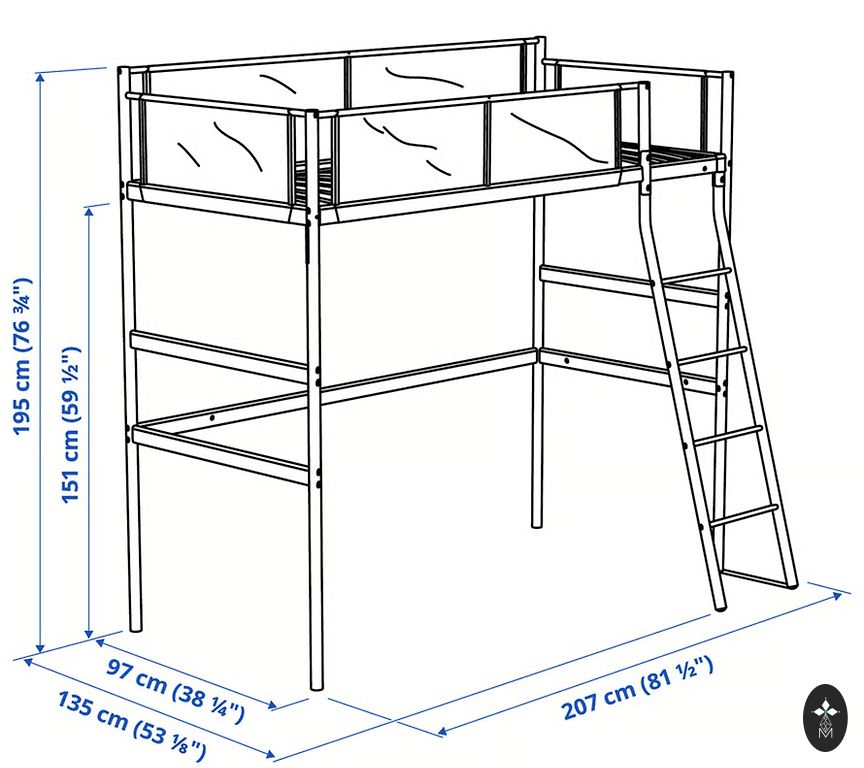 195 cm (76 ¾")
151 cm (59 ½")
97 cm (38 ¼")
135 cm (53 ⅛")
207 cm (81 ½")