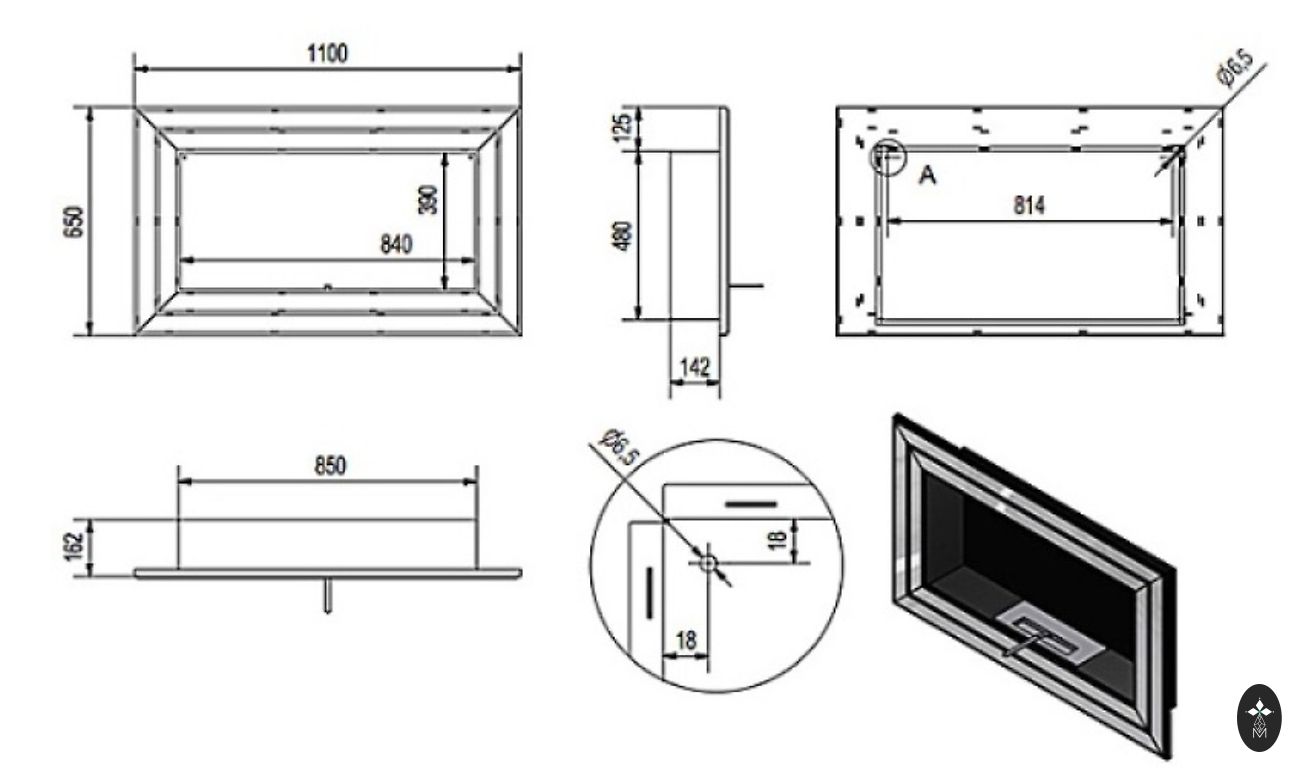 1100

650

390

840

125

480

142

Ø6,5

A

814

850

162

Ø6,5

18

18