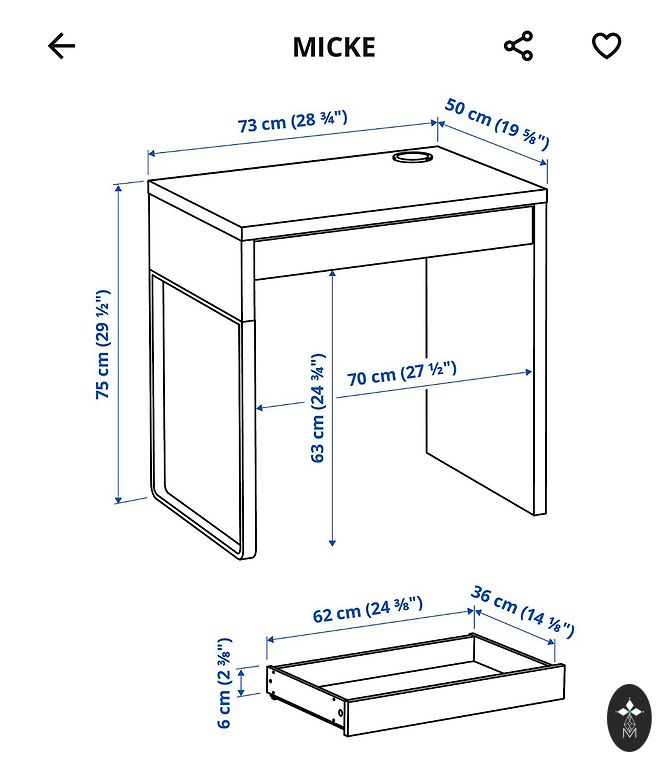 MICKE

73 cm (28 ¾")
50 cm (19 ⅝")
75 cm (29 ½")
63 cm (24 ¾")
70 cm (27 ½")

62 cm (24 ⅜")
36 cm (14 ⅛")
6 cm (2 ⅜")