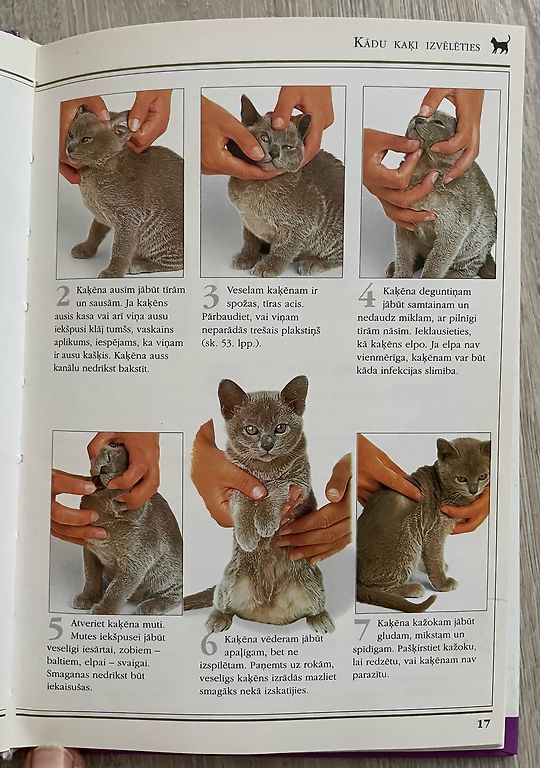 KĀDU KAĶI IZVĒLĒTIES

2 Kaķēna ausīm jābūt tīrām un sausām. Ja kaķēns ausis kasa vai arī viņa ausu iekšpusi klāj tumšs, vaskains aplikums, iespējams, ka viņam ir ausu kašķis. Kaķēna auss kanālu nedrīkst bakstīt.

3 Veselam kaķēnam ir spožas, tīras acis. Pārbaudiet, vai viņam neparādās trešais plakstiņš (sk. 53. lpp.).

4 Kaķēna deguntiņam jābūt samtainam un nedaudz miklam, ar pilnīgi tīrām nāsīm. Ieklausieties, kā kaķēns elpo. Ja elpa nav vienmērīga, kaķēnam var būt kāda infekcijas slimība.

5 Atveriet kaķēna muti. Mutes iekšpusei jābūt veselīgi iesārtai, zobiem – baltiem, elpai – svaigai. Smaganas nedrīkst būt iekaisušas.

6 Kaķēna vēderam jābūt apaļīgam, bet ne izspīlētam. Paņemts uz rokām, veselīgs kaķēns izrādās mazliet smagāks nekā izskatījies.

7 Kaķēna kažokam jābūt gludam, mīkstam un spīdīgam. Pašķirstiet kažoku, lai redzētu, vai kaķēnam nav parazītu.

17