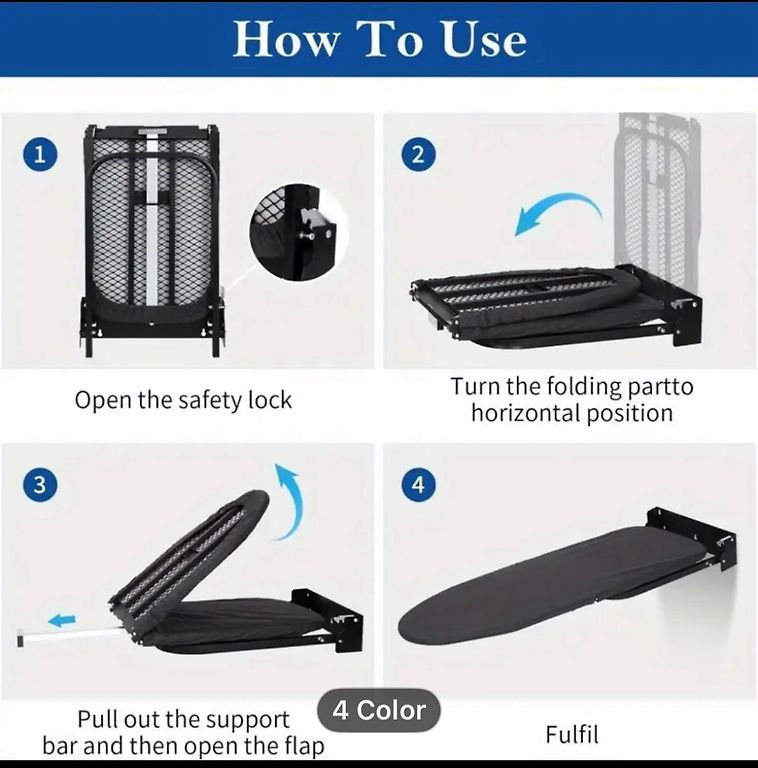 How To Use

1

Open the safety lock

2

Turn the folding partto horizontal position

3

Pull out the support bar and then open the flap

4 Color

4

Fulfil