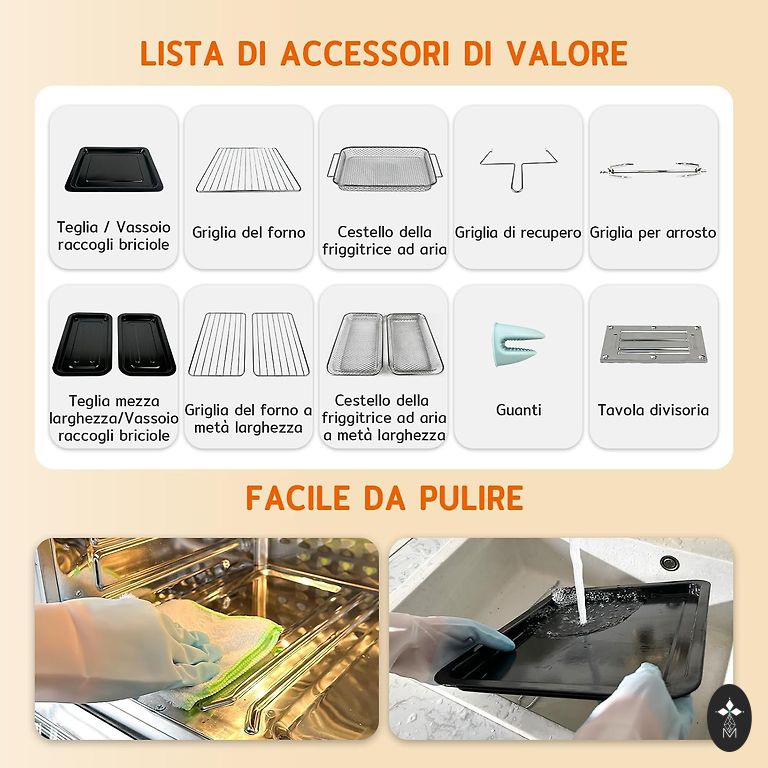 LISTA DI ACCESSORI DI VALORE

Teglia / Vassoio raccogli briciole

Griglia del forno

Cestello della friggitrice ad aria

Griglia di recupero

Griglia per arrosto

Teglia mezza larghezza/Vassoio raccogli briciole

Griglia del forno a metà larghezza

Cestello della friggitrice ad aria a metà larghezza

Guanti

Tavola divisoria

FACILE DA PULIRE