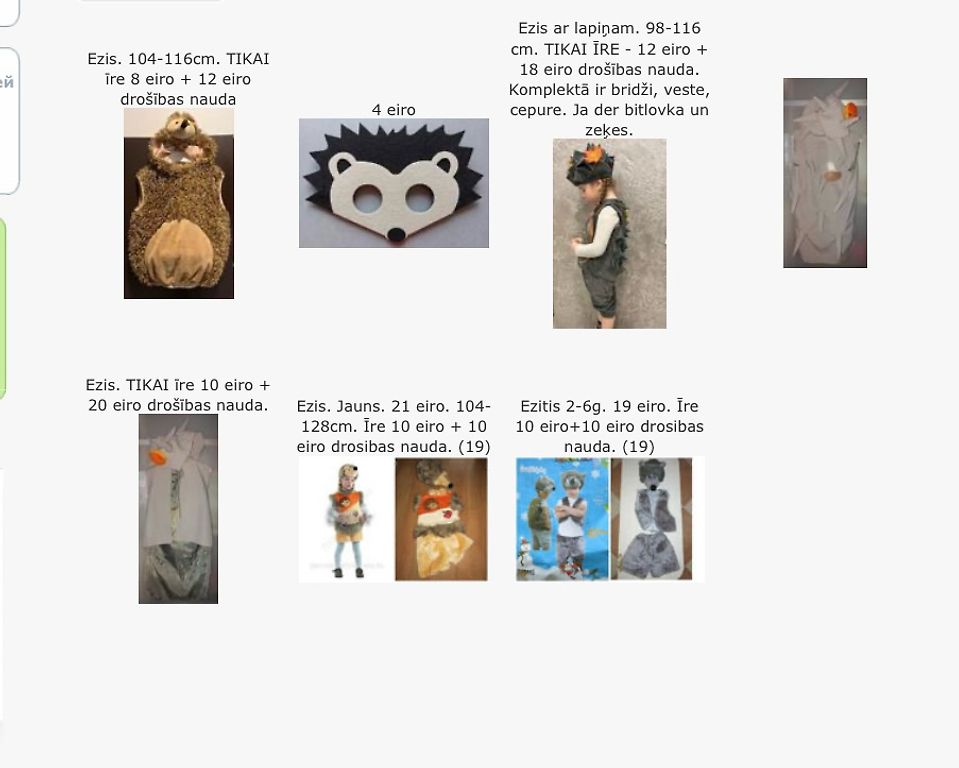 ей

Ezis. 104-116cm. TIKAI īre 8 eiro + 12 eiro drošības nauda

4 eiro

Ezis ar lapiņam. 98-116 cm. TIKAI ĪRE - 12 eiro + 18 eiro drošības nauda. Komplektā ir bridži, veste, cepure. Ja der bitlovka un zeķes.

Ezis. TIKAI īre 10 eiro + 20 eiro drošības nauda.

Ezis. Jauns. 21 eiro. 104-128cm. Īre 10 eiro + 10 eiro drosibas nauda. (19)

Ezitis 2-6g. 19 eiro. Īre 10 eiro+10 eiro drosibas nauda. (19)