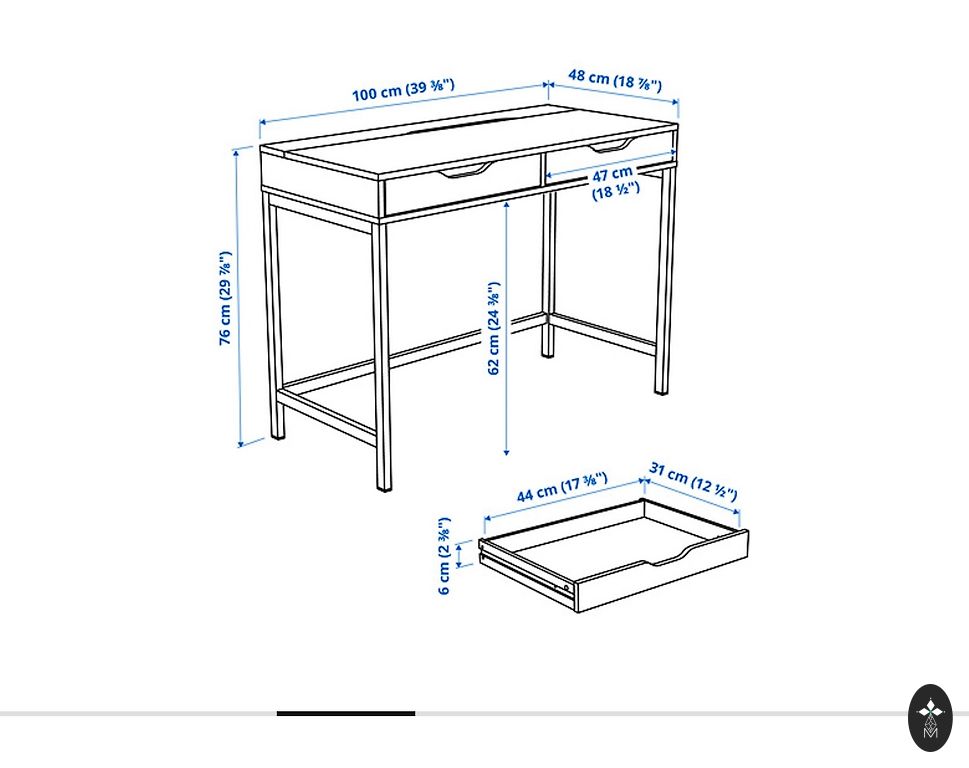 100 cm (39 ⅜")

48 cm (18 ⅞")

47 cm (18 ½")

76 cm (29 ⅞")

62 cm (24 ⅜")

44 cm (17 ⅜")

31 cm (12 ½")

6 cm (2 ⅜")