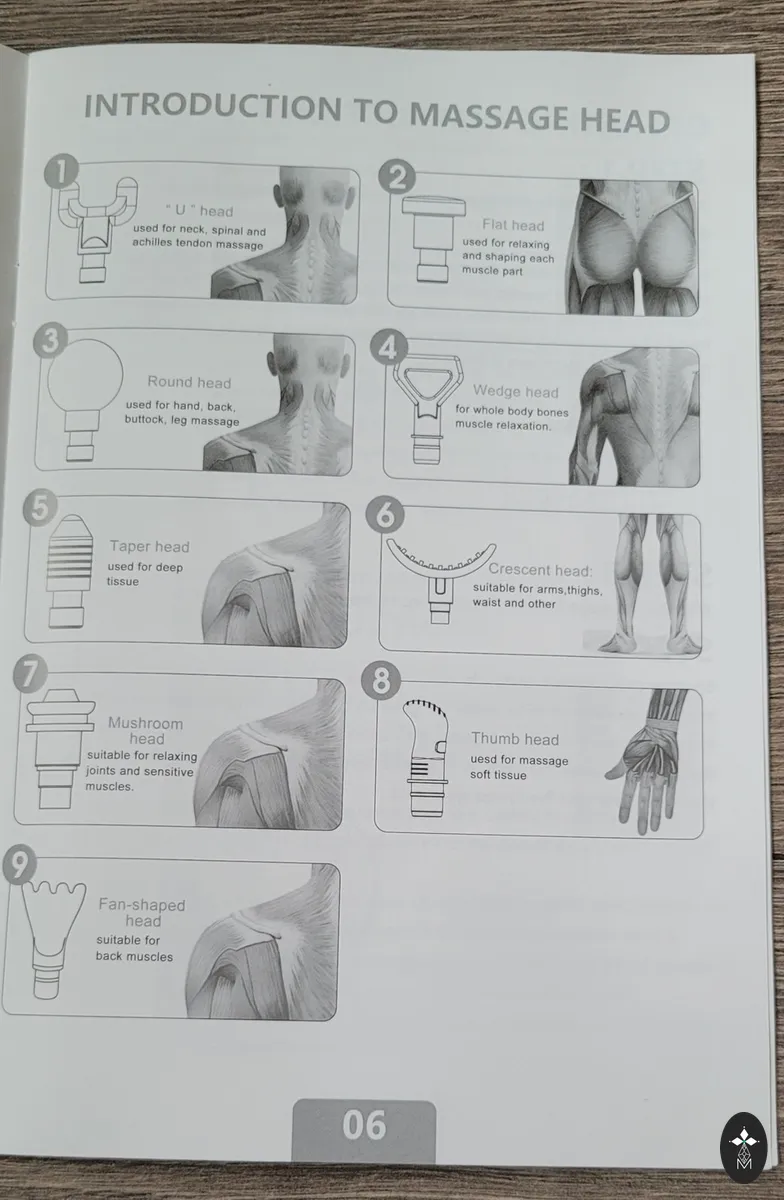 INTRODUCTION TO MASSAGE HEAD

1
" U " head
used for neck, spinal and achilles tendon massage

2
Flat head
used for relaxing and shaping each muscle part

3
Round head
used for hand, back, buttock, leg massage

4
Wedge head
for whole body bones muscle relaxation.

5
Taper head
used for deep tissue

6
Crescent head:
suitable for arms,thighs, waist and other

7
Mushroom head
suitable for relaxing joints and sensitive muscles.

8
Thumb head
uesd for massage soft tissue

9
Fan-shaped head
suitable for back muscles

06