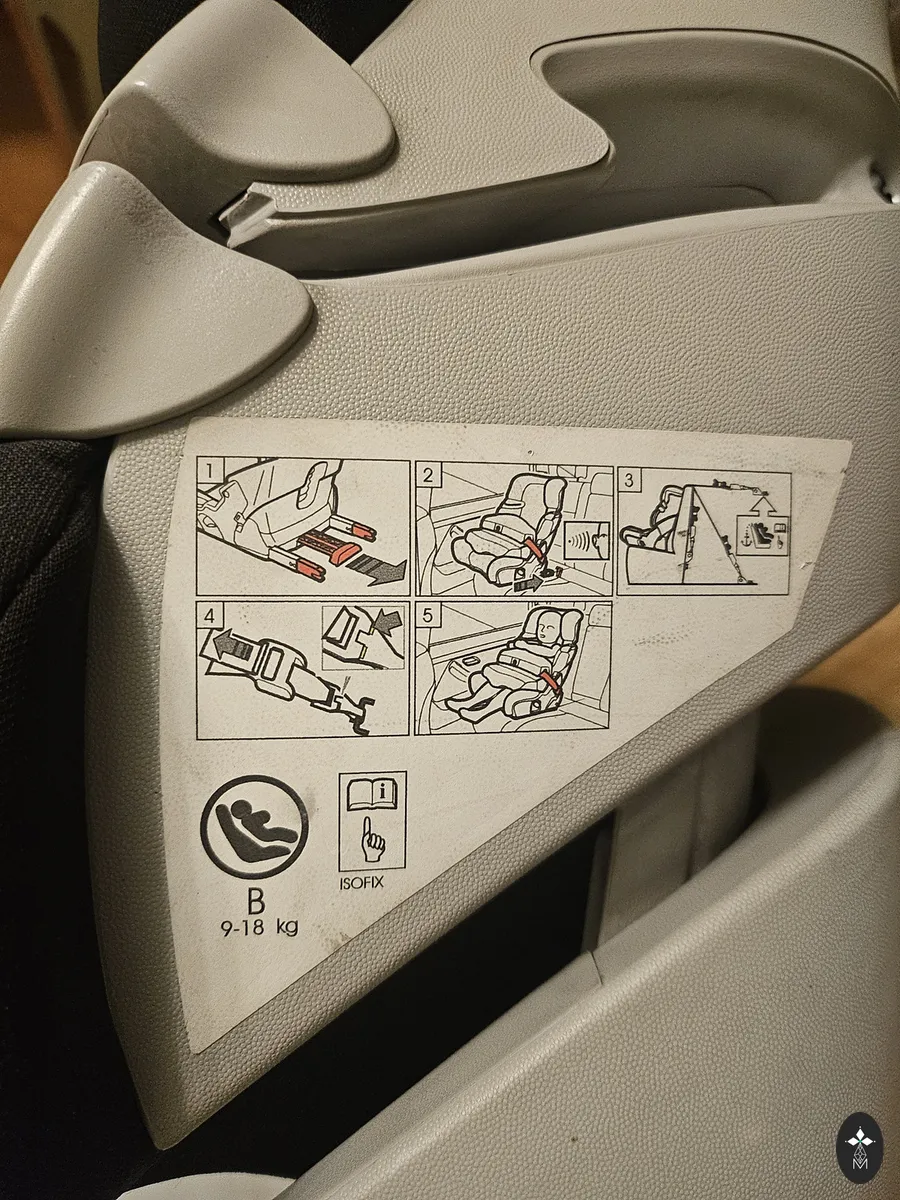 1
2
3
4
5
i
ISOFIX
B
9-18 kg