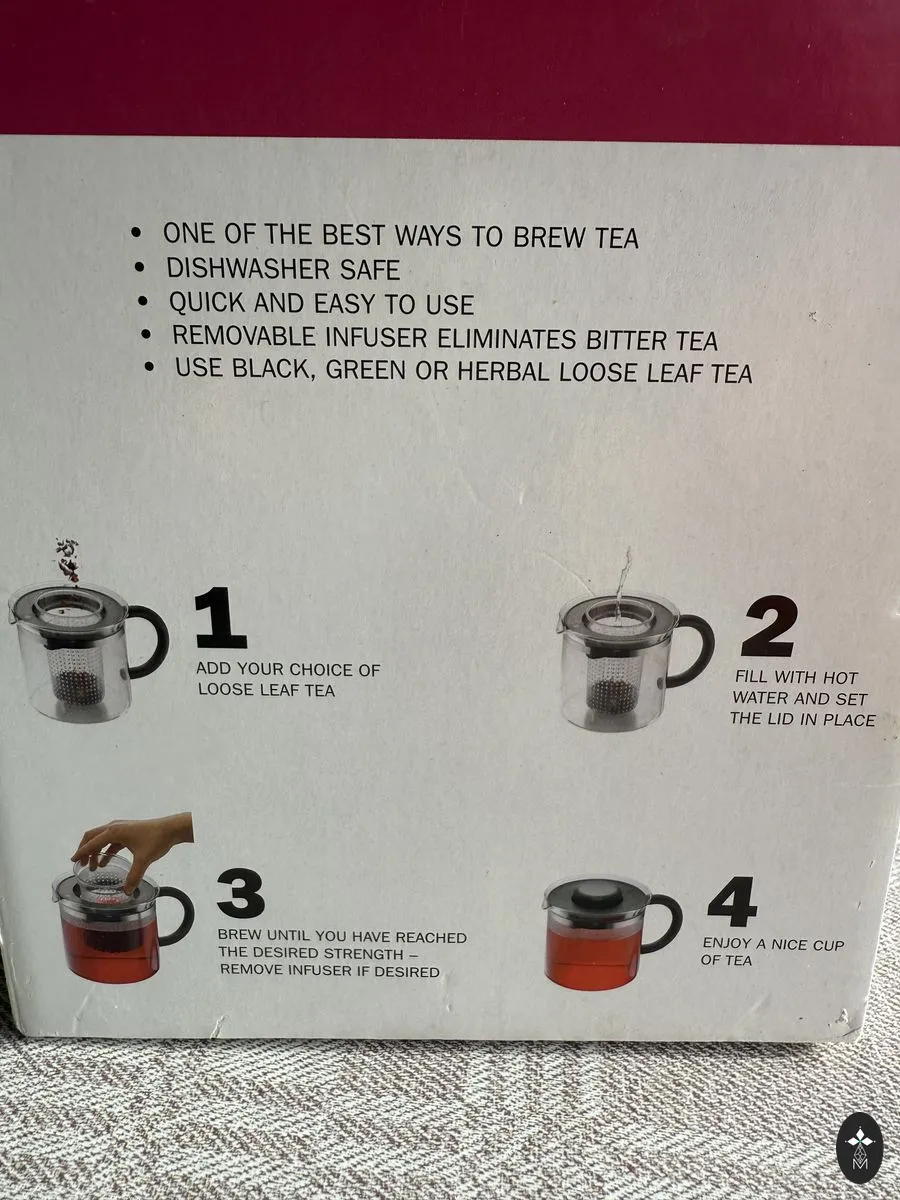 • ONE OF THE BEST WAYS TO BREW TEA
• DISHWASHER SAFE
• QUICK AND EASY TO USE
• REMOVABLE INFUSER ELIMINATES BITTER TEA
• USE BLACK, GREEN OR HERBAL LOOSE LEAF TEA

1
ADD YOUR CHOICE OF LOOSE LEAF TEA

2
FILL WITH HOT WATER AND SET THE LID IN PLACE

3
BREW UNTIL YOU HAVE REACHED THE DESIRED STRENGTH – REMOVE INFUSER IF DESIRED

4
ENJOY A NICE CUP OF TEA